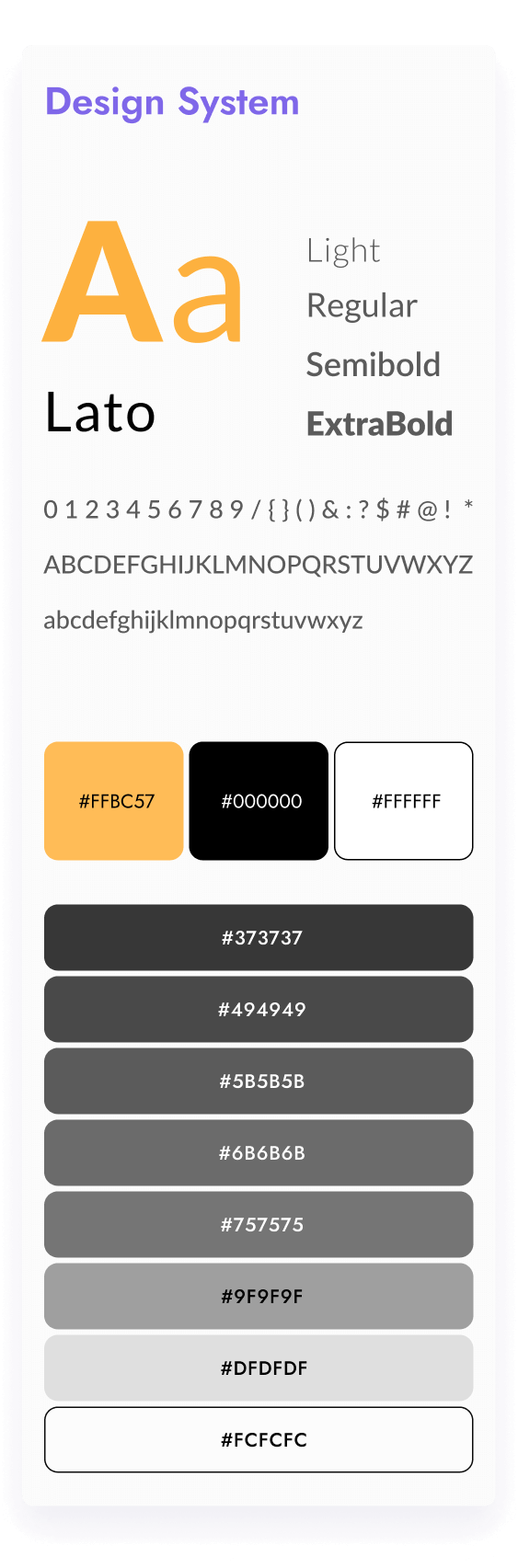 Design System

Aa

Lato

Light
Regular
Semibold
ExtraBold

0 1 2 3 4 5 6 7 8 9 / { } ( ) & : ? $ # @ ! *

ABCDEFGHIJKLMNOPQRSTUVWXYZ

abcdefghijklmnopqrstuvwxyz

#FFBC57

#000000

#FFFFFF

#373737

#494949

#5B5B5B

#6B6B6B

#757575

#9F9F9F

#DFDFDF

#FCFCFC